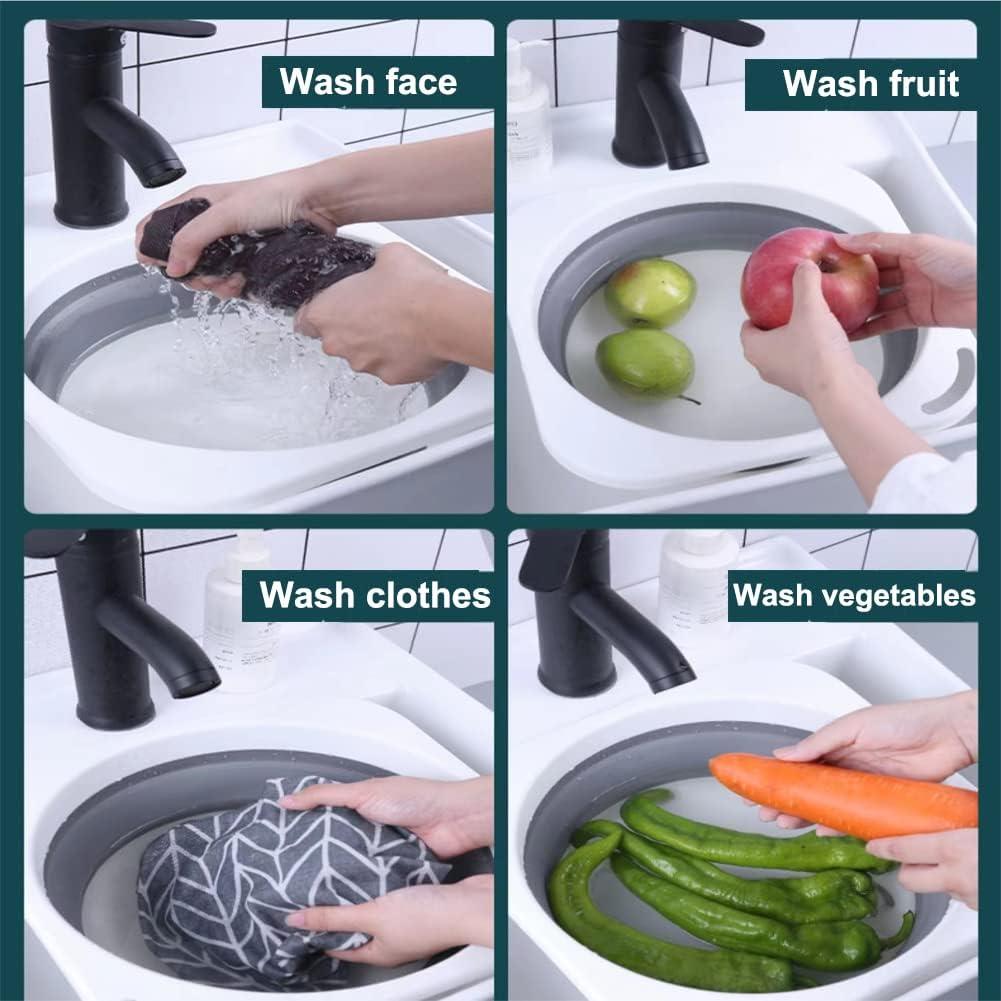 Wash face

Wash fruit

Wash clothes

Wash vegetables