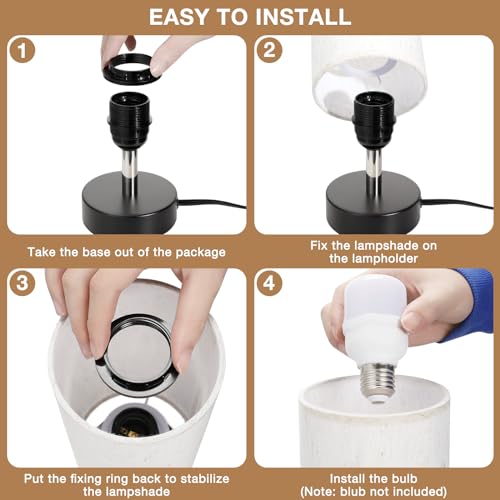 EASY TO INSTALL

1

Take the base out of the package

2

Fix the lampshade on the lampholder

3

Put the fixing ring back to stabilize the lampshade

4

Install the bulb
(Note: blub not included)