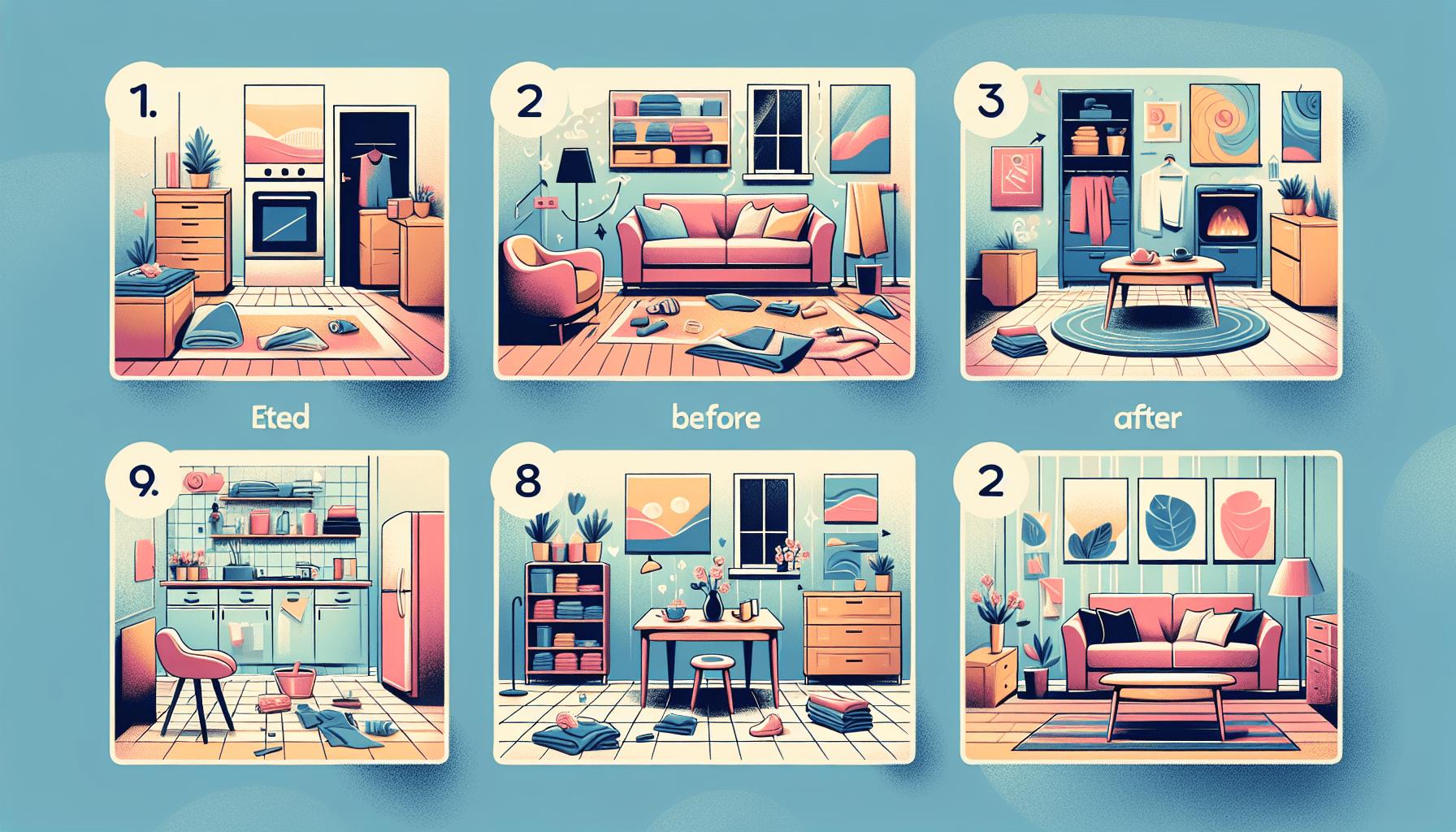 1.

2

3

Eted

before

after

9.

8

2