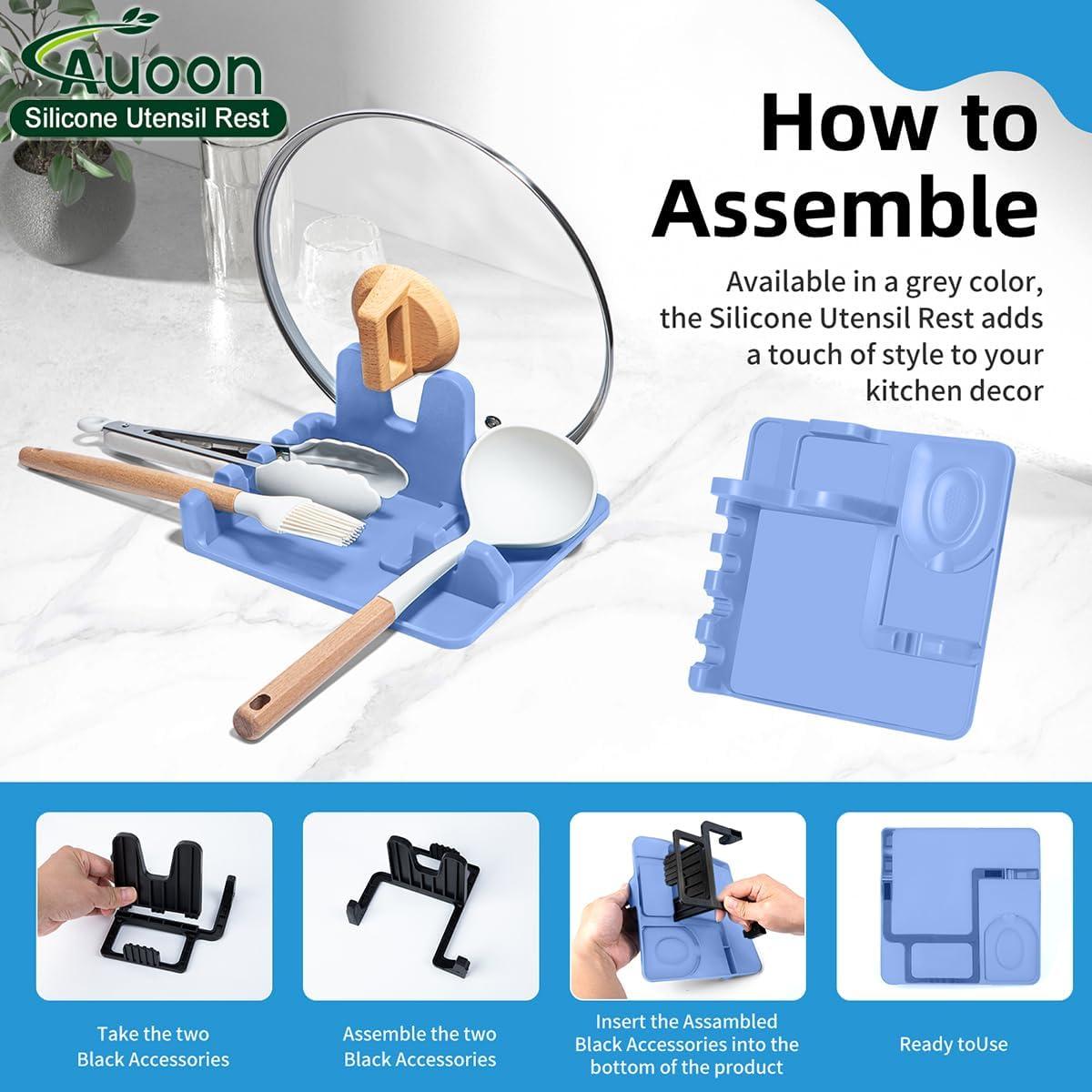 Auoon
Silicone Utensil Rest

How to Assemble

Available in a grey color, the Silicone Utensil Rest adds a touch of style to your kitchen decor

Take the two Black Accessories

Assemble the two Black Accessories

Insert the Assambled Black Accessories into the bottom of the product

Ready toUse