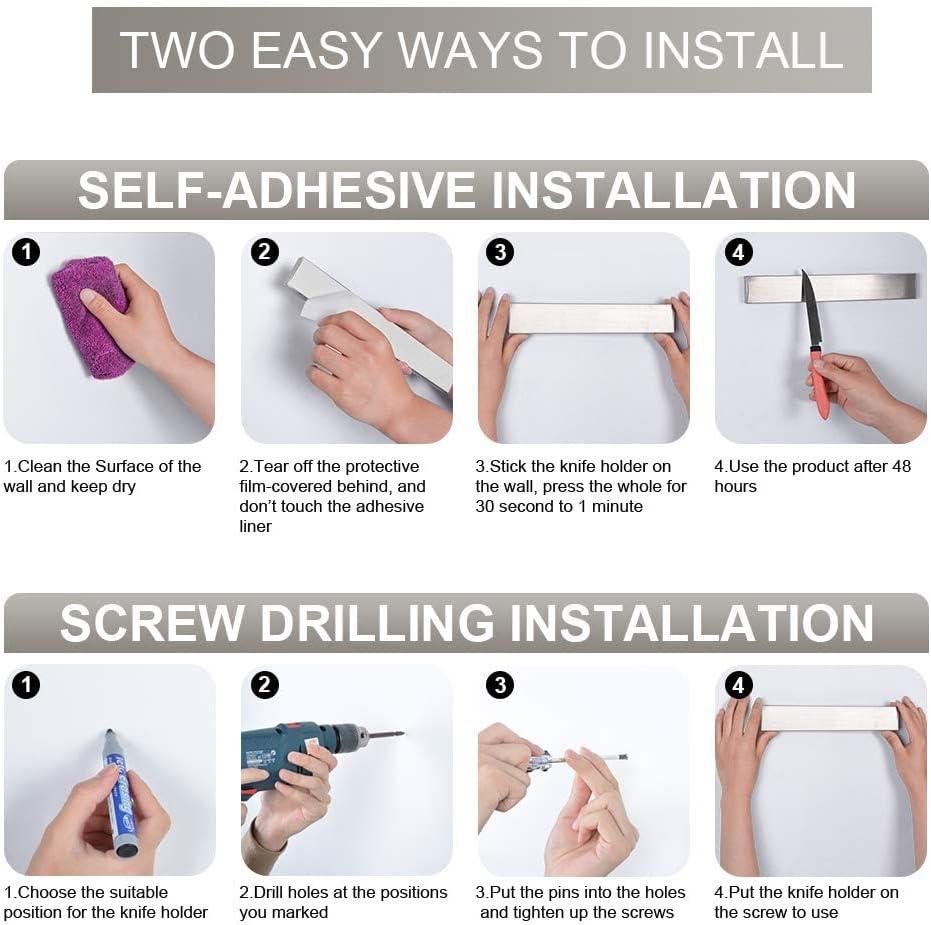 TWO EASY WAYS TO INSTALL

SELF-ADHESIVE INSTALLATION

1

2

3

4

1.Clean the Surface of the wall and keep dry

2.Tear off the protective film-covered behind, and don't touch the adhesive liner

3.Stick the knife holder on the wall, press the whole for 30 second to 1 minute

4.Use the product after 48 hours

SCREW DRILLING INSTALLATION

1

2

3

4

1.Choose the suitable position for the knife holder

2.Drill holes at the positions you marked

3.Put the pins into the holes and tighten up the screws

4.Put the knife holder on the screw to use